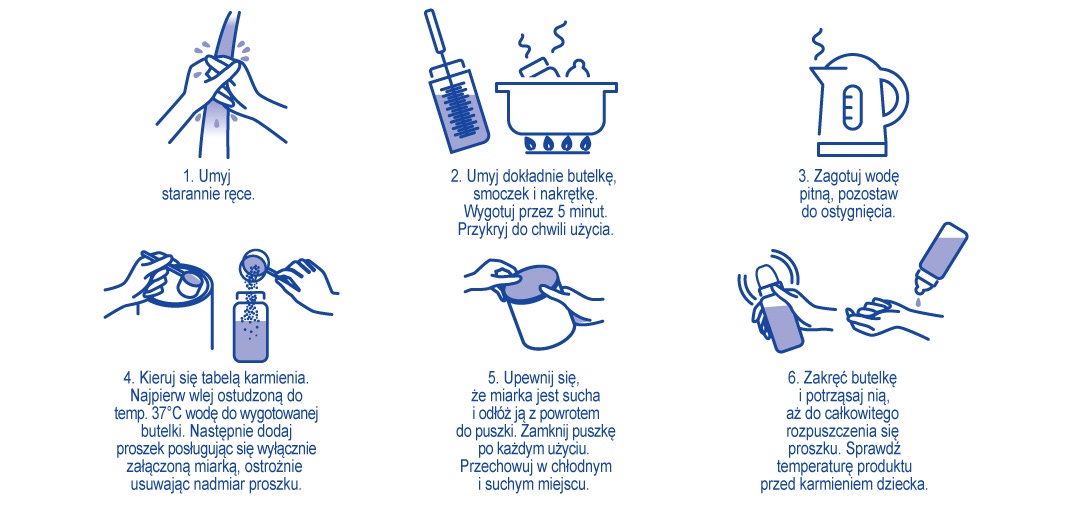 1. Umyj starannie ręce.

2. Umyj dokładnie butelkę, smoczek i nakrętkę. Wygotuj przez 5 minut. Przykryj do chwili użycia.

3. Zagotuj wodę pitną, pozostaw do ostygnięcia.

4. Kieruj się tabelą karmienia. Najpierw wlej ostudzoną do temp. 37°C wodę do wygotowanej butelki. Następnie dodaj proszek posługując się wyłącznie załączoną miarką, ostrożnie usuwając nadmiar proszku.

5. Upewnij się, że miarka jest sucha i odłóż ją z powrotem do puszki. Zamknij puszkę po każdym użyciu. Przechowuj w chłodnym i suchym miejscu.

6. Zakręć butelkę i potrząsaj nią, aż do całkowitego rozpuszczenia się proszku. Sprawdź temperaturę produktu przed karmieniem dziecka.