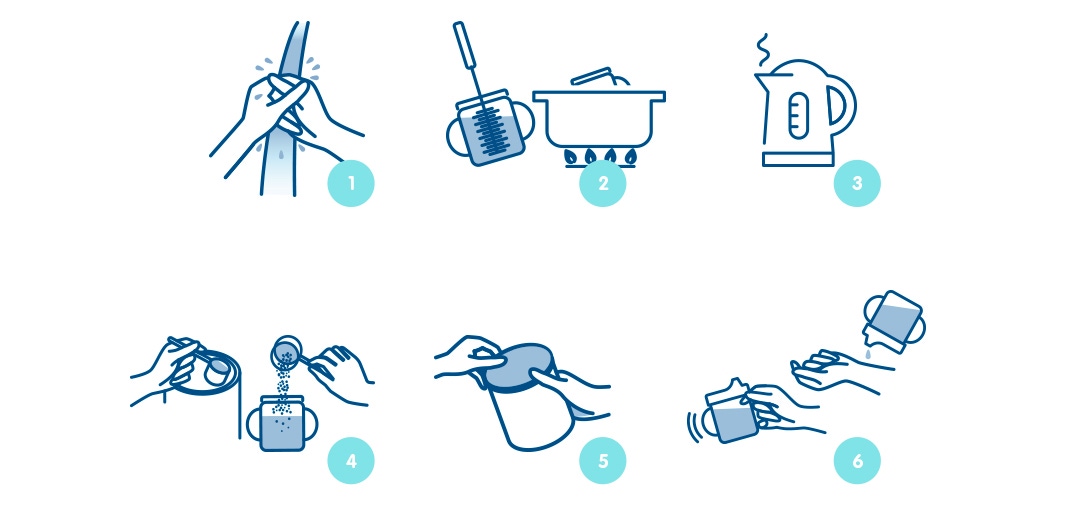 1

2

3

4

5

6